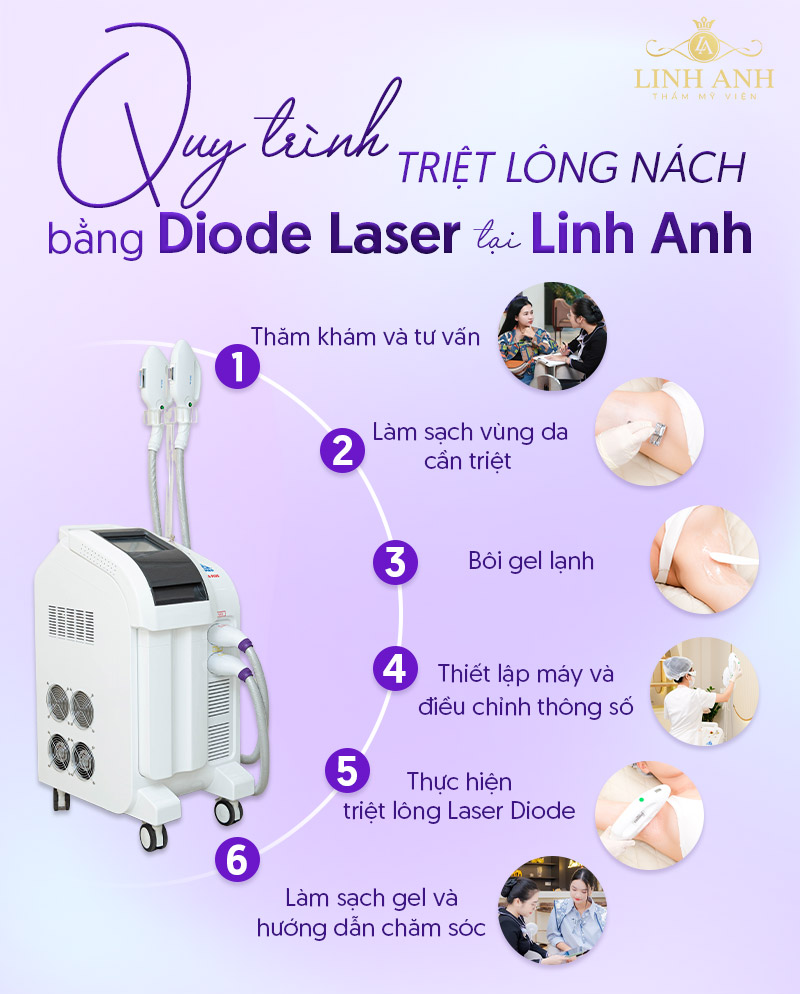 LA
LINH ANH
THẨM MỸ VIỆN

Quy trình TRIỆT LÔNG NÁCH bằng Diode Laser tại Linh Anh

1 Thăm khám và tư vấn

2 Làm sạch vùng da cần triệt

3 Bôi gel lạnh

4 Thiết lập máy và điều chỉnh thông số

5 Thực hiện triệt lông Laser Diode

6 Làm sạch gel và hướng dẫn chăm sóc